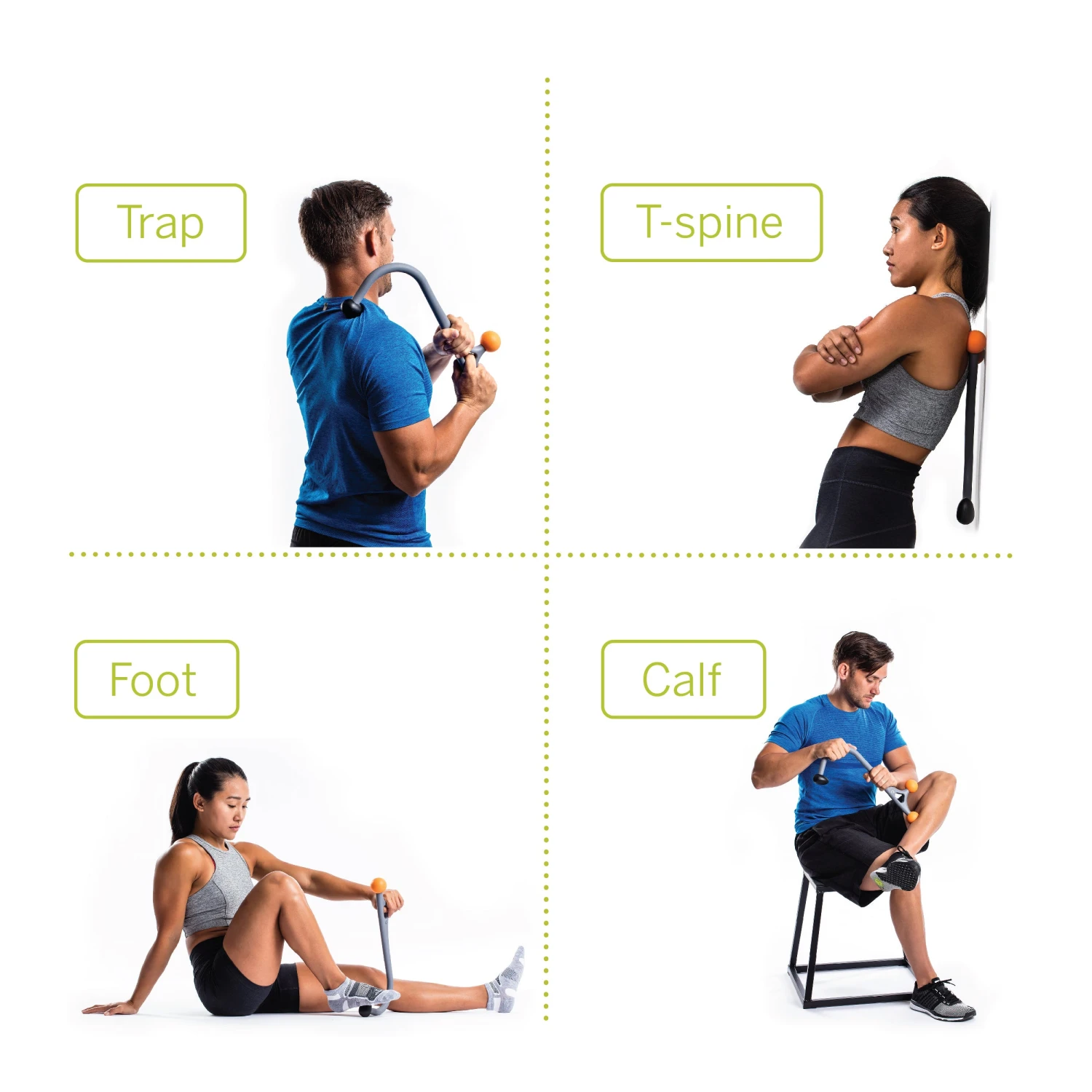 Trap

T-spine

Foot

Calf